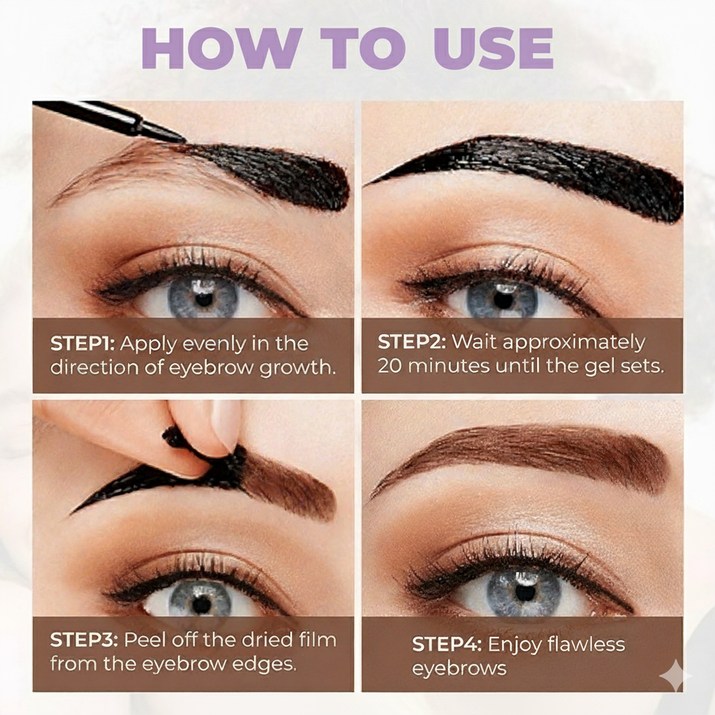 HOW TO USE

STEP1: Apply evenly in the direction of eyebrow growth.

STEP2: Wait approximately 20 minutes until the gel sets.

STEP3: Peel off the dried film from the eyebrow edges.

STEP4: Enjoy flawless eyebrows