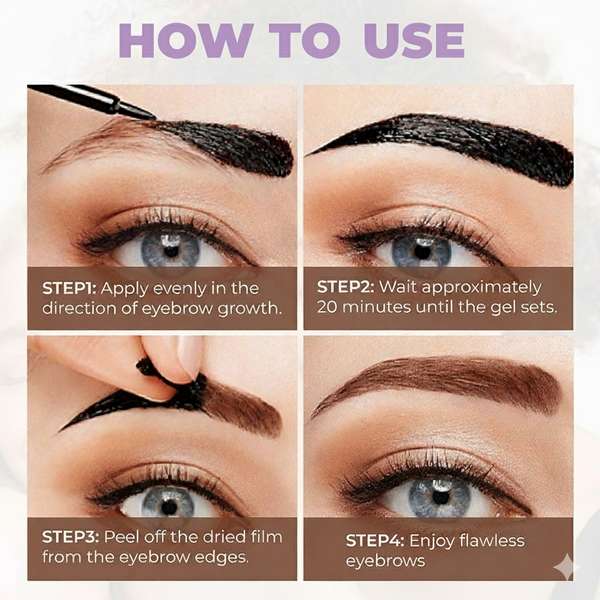 HOW TO USE

STEP1: Apply evenly in the direction of eyebrow growth.

STEP2: Wait approximately 20 minutes until the gel sets.

STEP3: Peel off the dried film from the eyebrow edges.

STEP4: Enjoy flawless eyebrows